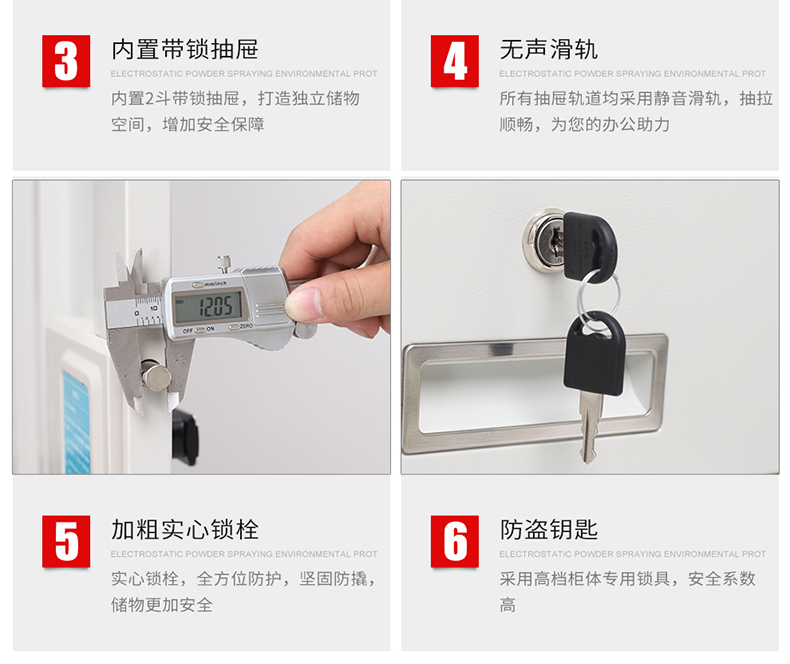 3
内置带锁抽屉
ELECTROSTATIC POWDER SPRAYING ENVIRONMENTAL PROT
内置2斗带锁抽屉，打造独立储物空间，增加安全保障

4
无声滑轨
ELECTROSTATIC POWDER SPRAYING ENVIRONMENTAL PROT
所有抽屉轨道均采用静音滑轨，抽拉顺畅，为您的办公助力

mm/inch
12.05
OFF ON ZERO

5
加粗实心锁栓
ELECTROSTATIC POWDER SPRAYING ENVIRONMENTAL PROT
实心锁栓，全方位防护，坚固防撬，储物更加安全

6
防盗钥匙
ELECTROSTATIC POWDER SPRAYING ENVIRONMENTAL PROT
采用高档柜体专用锁具，安全系数高